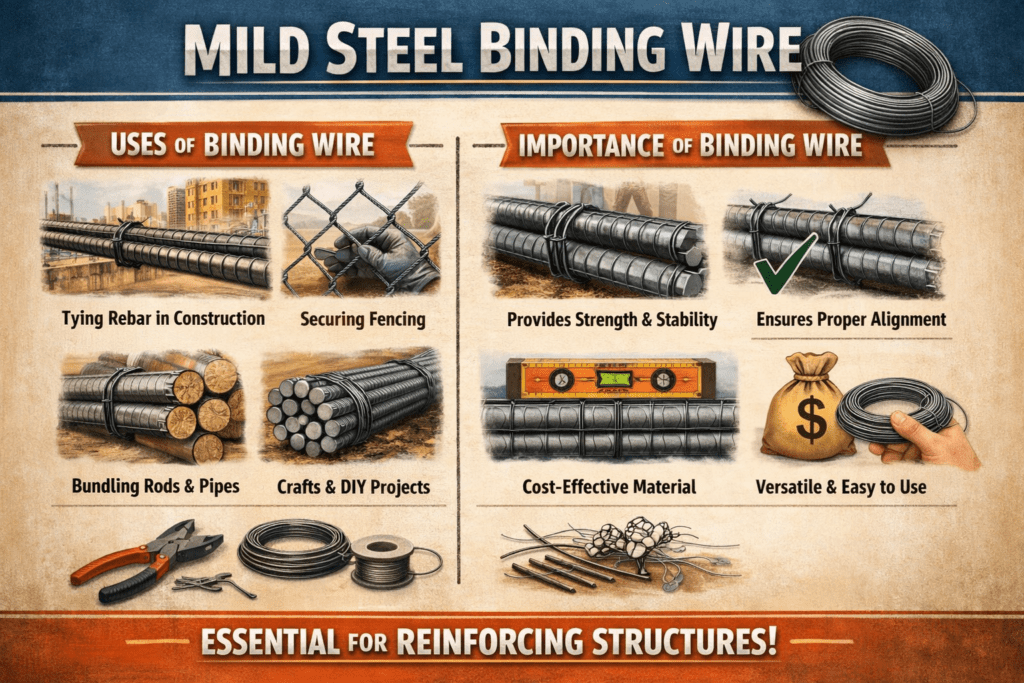 MILD STEEL BINDING WIRE

USES OF BINDING WIRE

Tying Rebar in Construction

Securing Fencing

Bundling Rods & Pipes

Crafts & DIY Projects

IMPORTANCE OF BINDING WIRE

Provides Strength & Stability

Ensures Proper Alignment

Cost-Effective Material

Versatile & Easy to Use

ESSENTIAL FOR REINFORCING STRUCTURES!